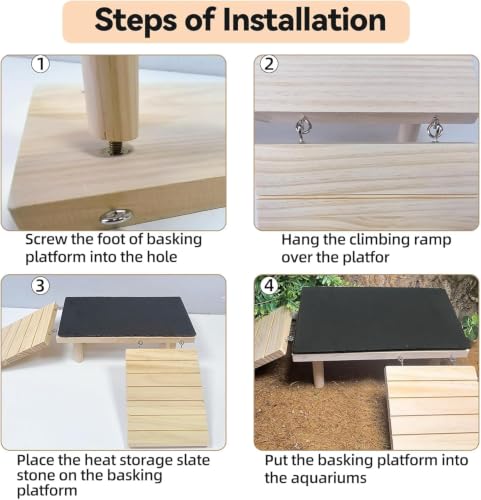 Steps of Installation

①

Screw the foot of basking platform into the hole

②

Hang the climbing ramp over the platfor

③

Place the heat storage slate stone on the basking platform

④

Put the basking platform into the aquariums