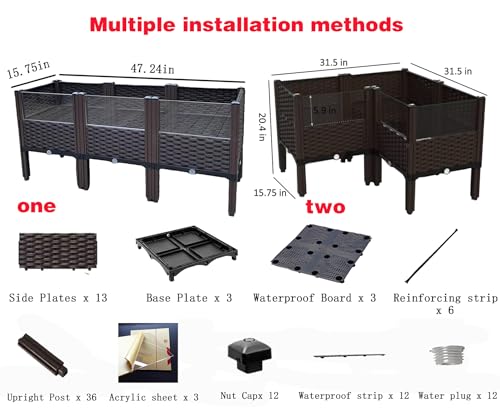 Multiple installation methods

15.75in

47.24in

31.5 in

31.5 in

20.4 in

5.9 in

15.75 in

one

two

Side Plates x 13

Base Plate x 3

Waterproof Board x 3

Reinforcing strip x 6

Upright Post x 36

Acrylic sheet x 3

Nut Capx 12

Waterproof strip x 12

Water plug x 12