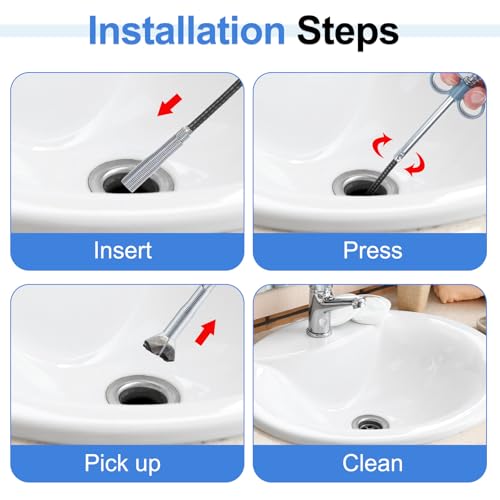 Installation Steps

Insert

Press

Pick up

Clean