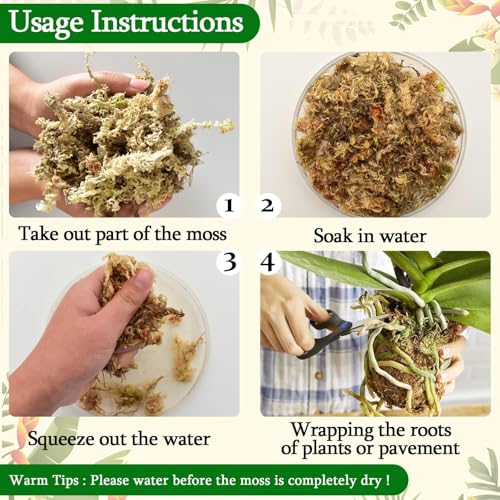 Usage Instructions

1
Take out part of the moss

2
Soak in water

3
Squeeze out the water

4
Wrapping the roots of plants or pavement

Warm Tips : Please water before the moss is completely dry !