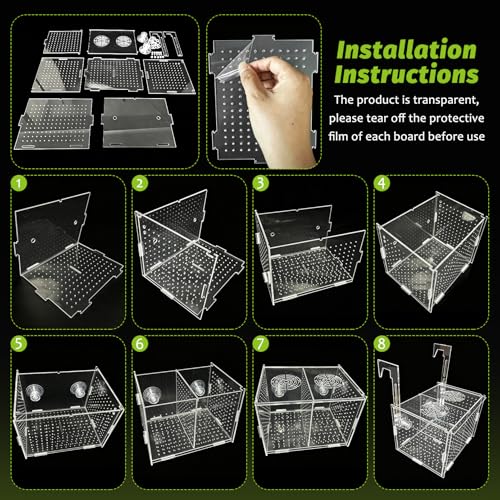 Installation Instructions

The product is transparent, please tear off the protective film of each board before use

1

2

3

4

5

6

7

8