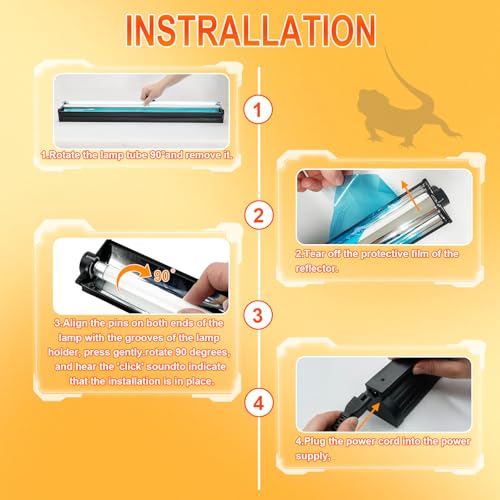 INSTRALLATION

1

1.Rotate the lamp tube 90°and remove it.

2

2.Tear off the protective film of the reflector.

90°

3

3.Align the pins on both ends of the lamp with the grooves of the lamp holder, press gently.rotate 90 degrees, and hear the 'click' soundto indicate that the installation is in place.

4

4.Plug the power cord into the power supply.